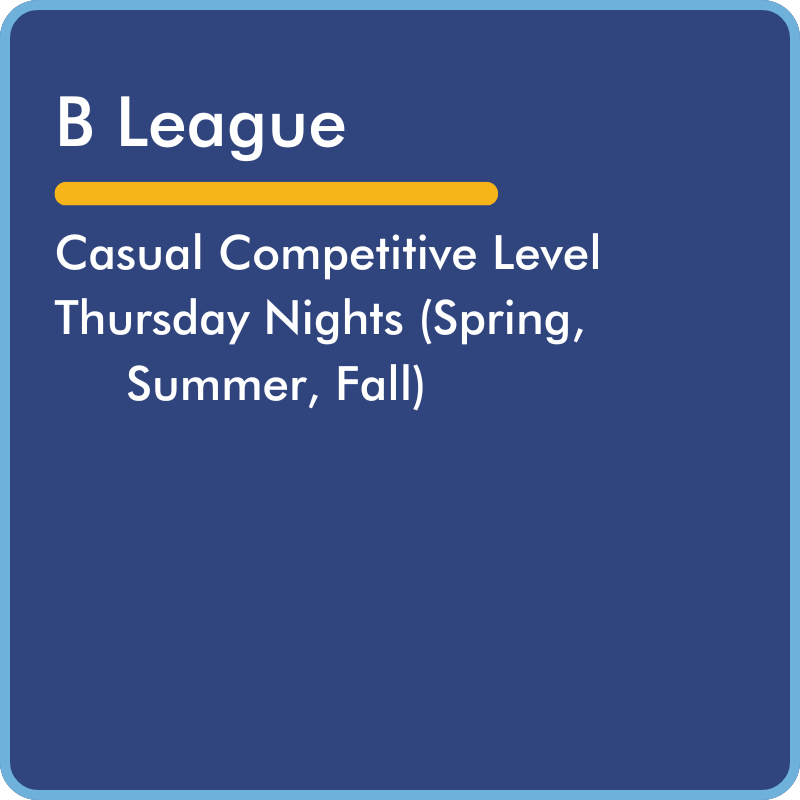 B League

Casual Competitive Level
Thursday Nights (Spring, Summer, Fall)